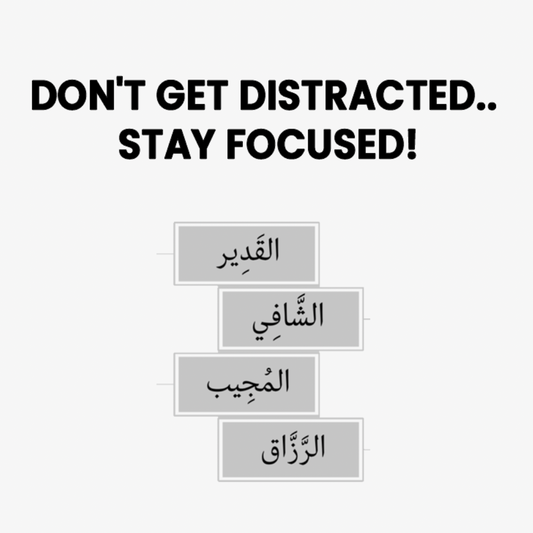 DON'T GET DISTRACTED.. STAY FOCUSED!

القَدِير

الشَّافِي

المُجِيب

الرَّزَّاق